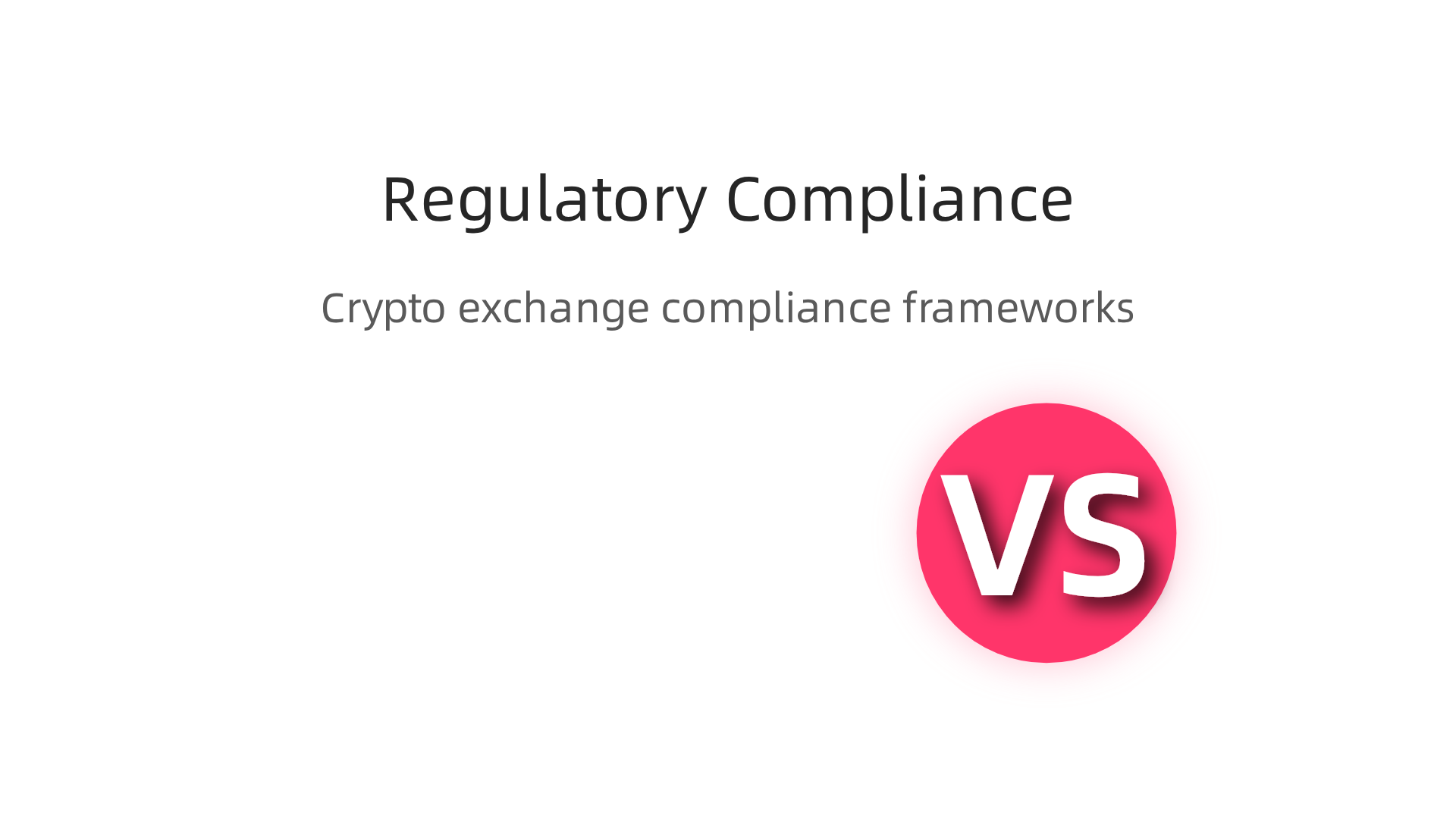 Regulatory Compliance

Crypto exchange compliance frameworks

VS